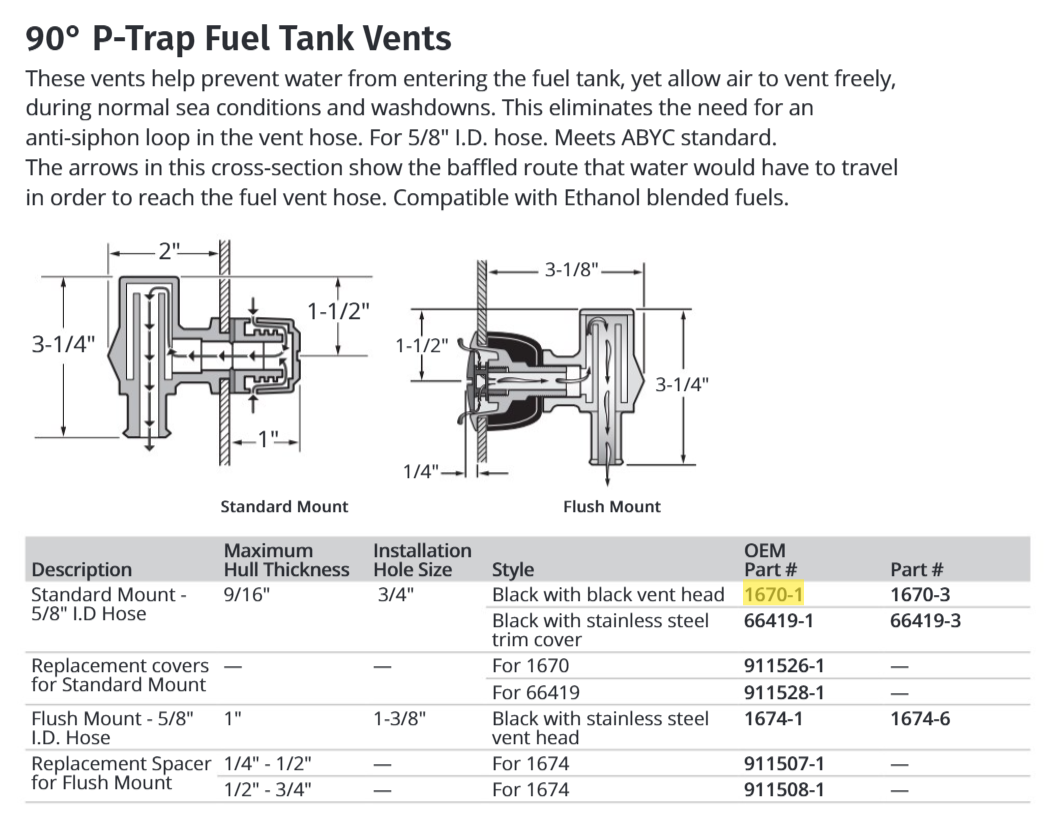 90° P-Trap Fuel Tank Vents

These vents help prevent water from entering the fuel tank, yet allow air to vent freely, during normal sea conditions and washdowns. This eliminates the need for an anti-siphon loop in the vent hose. For 5/8" I.D. hose. Meets ABYC standard.
The arrows in this cross-section show the baffled route that water would have to travel in order to reach the fuel vent hose. Compatible with Ethanol blended fuels.

2"
3-1/4"
1-1/2"
1"
Standard Mount

3-1/8"
1-1/2"
3-1/4"
1/4"
Flush Mount

| Description | Maximum Hull Thickness | Installation Hole Size | Style | OEM Part # | Part # |
|---|---|---|---|---|---|
| Standard Mount - 5/8" I.D Hose | 9/16" | 3/4" | Black with black vent head | 1670-1 | 1670-3 |
| | | | Black with stainless steel trim cover | 66419-1 | 66419-3 |
| Replacement covers for Standard Mount | — | — | For 1670 | 911526-1 | — |
| | | | For 66419 | 911528-1 | — |
| Flush Mount - 5/8" I.D. Hose | 1" | 1-3/8" | Black with stainless steel vent head | 1674-1 | 1674-6 |
| Replacement Spacer for Flush Mount | 1/4" - 1/2" | — | For 1674 | 911507-1 | — |
| | 1/2" - 3/4" | — | For 1674 | 911508-1 | — |